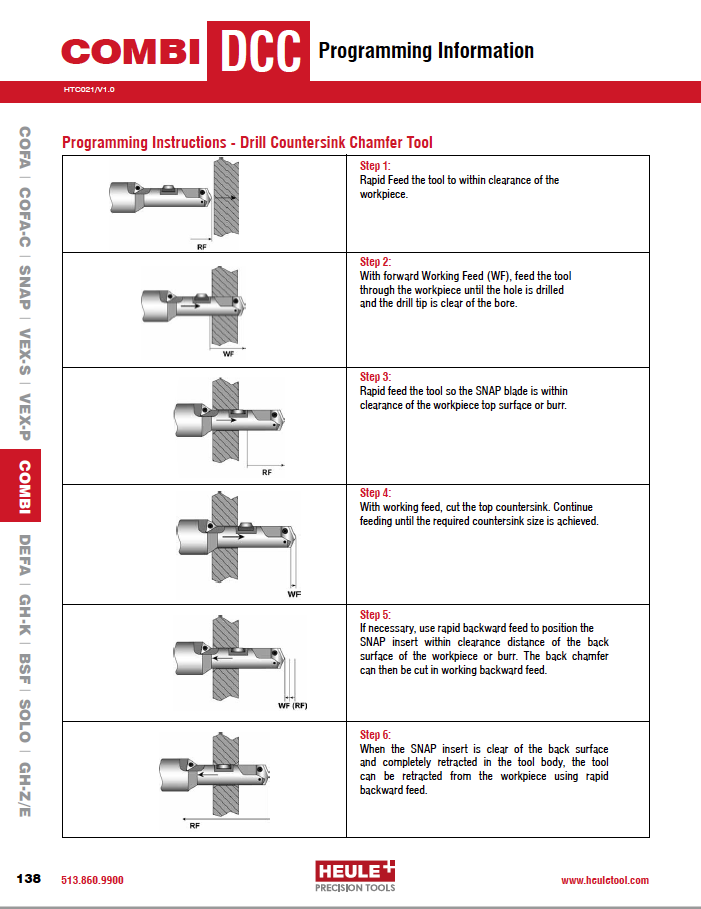 COMBI DCC Programming Information

HTC021/V1.0

COFA | COFA-C | SNAP | VEX-S | VEX-P | COMBI | DEFA | GH-K | BSF | SOLO | GH-Z/E

Programming Instructions - Drill Countersink Chamfer Tool

| | |
|---|---|
| RF | Step 1: Rapid Feed the tool to within clearance of the workpiece. |
| WF | Step 2: With forward Working Feed (WF), feed the tool through the workpiece until the hole is drilled and the drill tip is clear of the bore. |
| RF | Step 3: Rapid feed the tool so the SNAP blade is within clearance of the workpiece top surface or burr. |
| WF | Step 4: With working feed, cut the top countersink. Continue feeding until the required countersink size is achieved. |
| WF (RF) | Step 5: If necessary, use rapid backward feed to position the SNAP insert within clearance distance of the back surface of the workpiece or burr. The back chamfer can then be cut in working backward feed. |
| RF | Step 6: When the SNAP insert is clear of the back surface and completely retracted in the tool body, the tool can be retracted from the workpiece using rapid backward feed. |

138 513.860.9900 HEULE PRECISION TOOLS www.heuletool.com