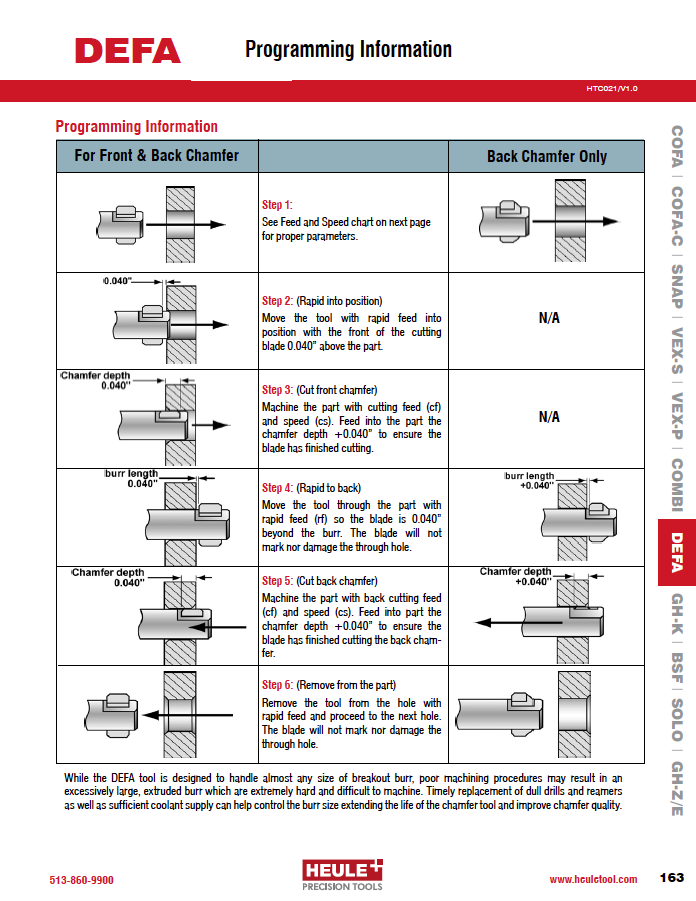 DEFA

Programming Information

HTC021/V1.0

Programming Information

| For Front & Back Chamfer | | Back Chamfer Only |
|---|---|---|
| | Step 1: See Feed and Speed chart on next page for proper parameters. | |
| 0.040" | Step 2: (Rapid into position) Move the tool with rapid feed into position with the front of the cutting blade 0.040" above the part. | N/A |
| Chamfer depth 0.040" | Step 3: (Cut front chamfer) Machine the part with cutting feed (cf) and speed (cs). Feed into the part the chamfer depth +0.040" to ensure the blade has finished cutting. | N/A |
| burr length 0.040" | Step 4: (Rapid to back) Move the tool through the part with rapid feed (rf) so the blade is 0.040" beyond the burr. The blade will not mark nor damage the through hole. | burr length +0.040" |
| Chamfer depth 0.040" | Step 5: (Cut back chamfer) Machine the part with back cutting feed (cf) and speed (cs). Feed into part the chamfer depth +0.040" to ensure the blade has finished cutting the back chamfer. | Chamfer depth +0.040" |
| | Step 6: (Remove from the part) Remove the tool from the hole with rapid feed and proceed to the next hole. The blade will not mark nor damage the through hole. | |

While the DEFA tool is designed to handle almost any size of breakout burr, poor machining procedures may result in an excessively large, extruded burr which are extremely hard and difficult to machine. Timely replacement of dull drills and reamers as well as sufficient coolant supply can help control the burr size extending the life of the chamfer tool and improve chamfer quality.

COFA | COFA-C | SNAP | VEX-S | VEX-P | COMBI | DEFA | GH-K | BSF | SOLO | GH-Z/E

513-860-9900

HEULE PRECISION TOOLS

www.heuletool.com 163